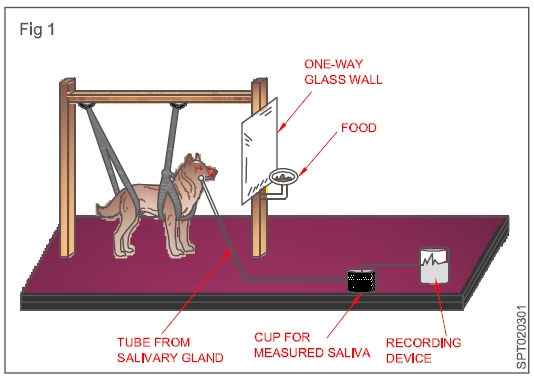 Fig 1

ONE-WAY GLASS WALL

FOOD

TUBE FROM SALIVARY GLAND

CUP FOR MEASURED SALIVA

RECORDING DEVICE

SPT020301